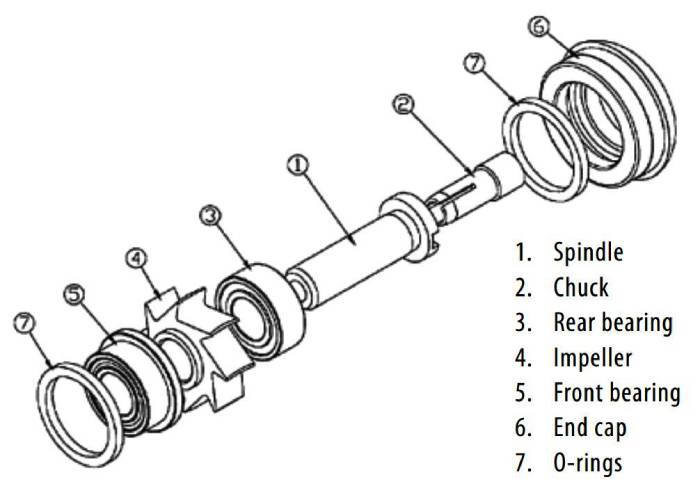 6
7
2
1
3
4
5
7

1. Spindle
2. Chuck
3. Rear bearing
4. Impeller
5. Front bearing
6. End cap
7. O-rings