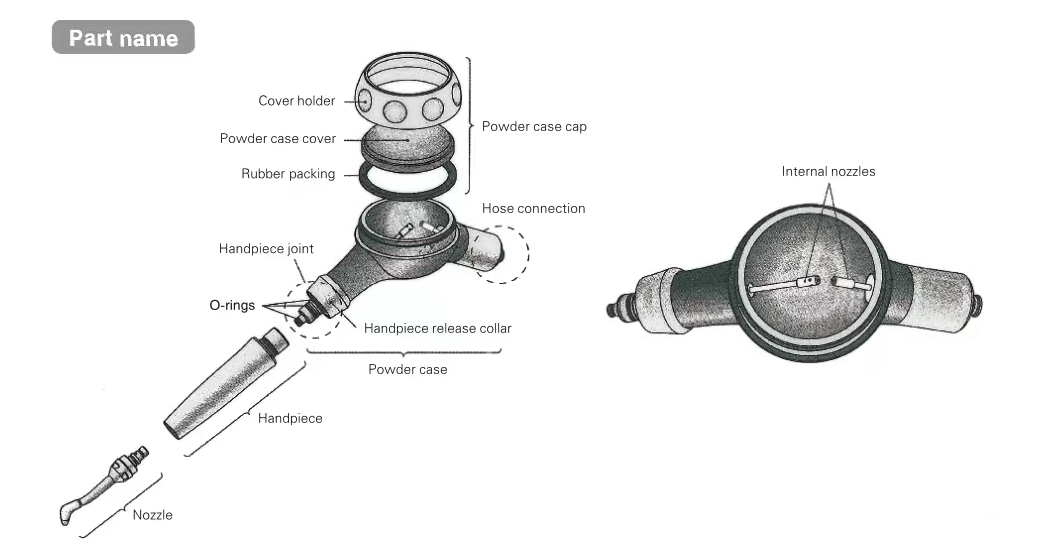 Part name

Cover holder
Powder case cover
Rubber packing
Powder case cap
Hose connection
Handpiece joint
O-rings
Handpiece release collar
Powder case
Handpiece
Nozzle

Internal nozzles